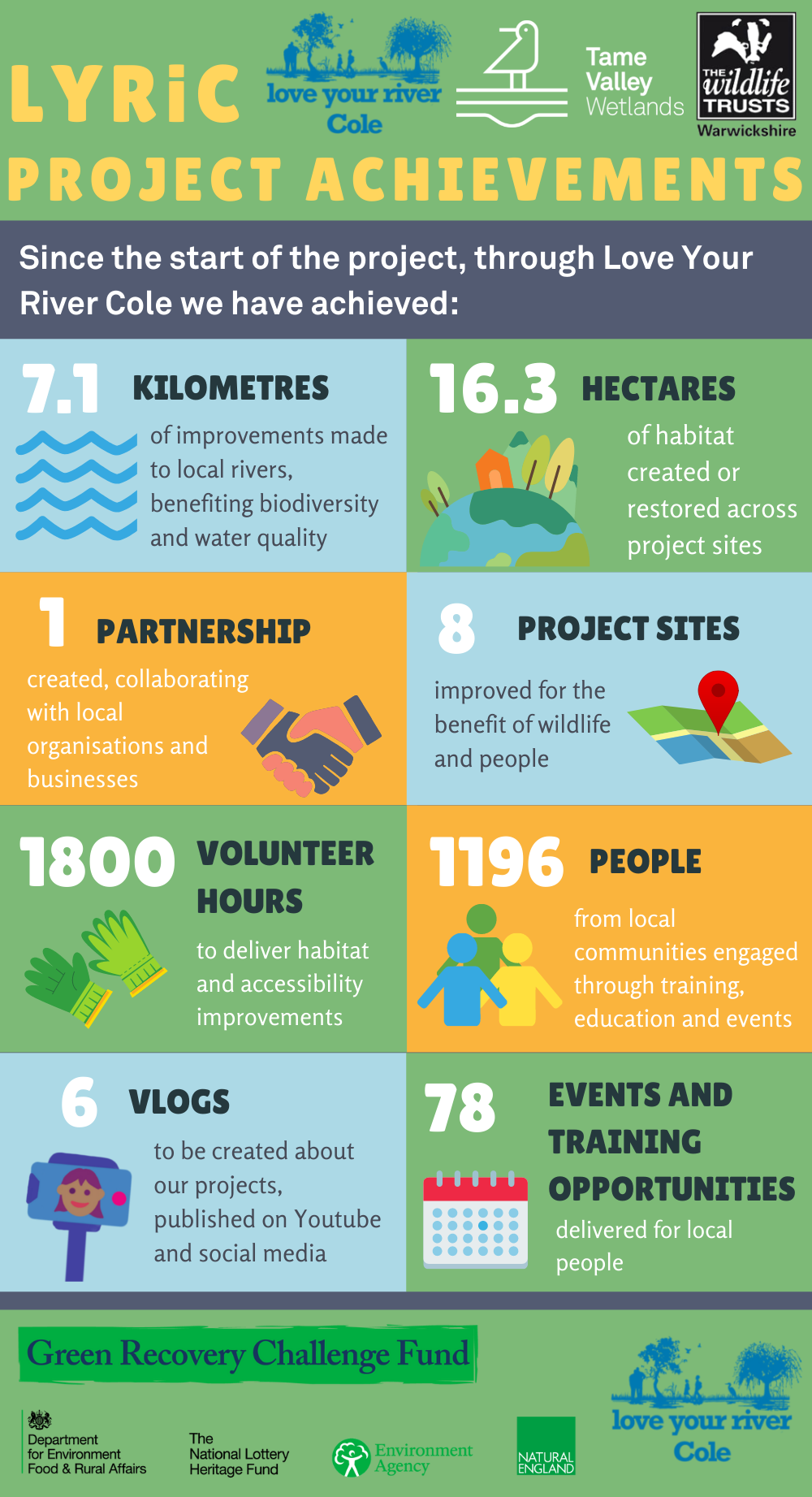 LYRiC

love your river Cole

Tame Valley Wetlands

THE wildlife TRUSTS Warwickshire

PROJECT ACHIEVEMENTS

Since the start of the project, through Love Your River Cole we have achieved:

7.1 KILOMETRES of improvements made to local rivers, benefiting biodiversity and water quality

16.3 HECTARES of habitat created or restored across project sites

1 PARTNERSHIP created, collaborating with local organisations and businesses

8 PROJECT SITES improved for the benefit of wildlife and people

1800 VOLUNTEER HOURS to deliver habitat and accessibility improvements

1196 PEOPLE from local communities engaged through training, education and events

6 VLOGS to be created about our projects, published on Youtube and social media

78 EVENTS AND TRAINING OPPORTUNITIES delivered for local people

Green Recovery Challenge Fund

Department for Environment Food & Rural Affairs

The National Lottery Heritage Fund

Environment Agency

NATURAL ENGLAND

love your river Cole